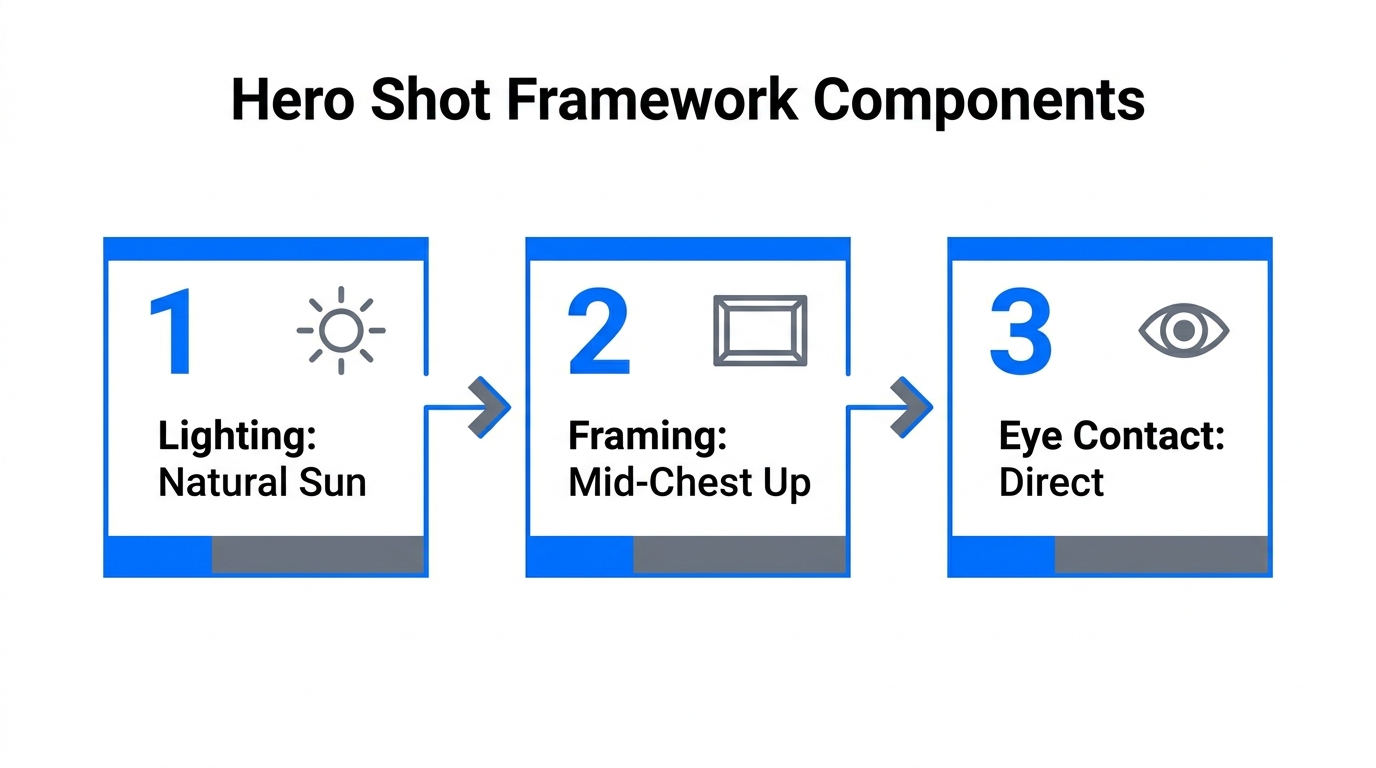 Hero Shot Framework Components

1

Lighting:
Natural Sun

2

Framing:
Mid-Chest Up

3

Eye Contact:
Direct