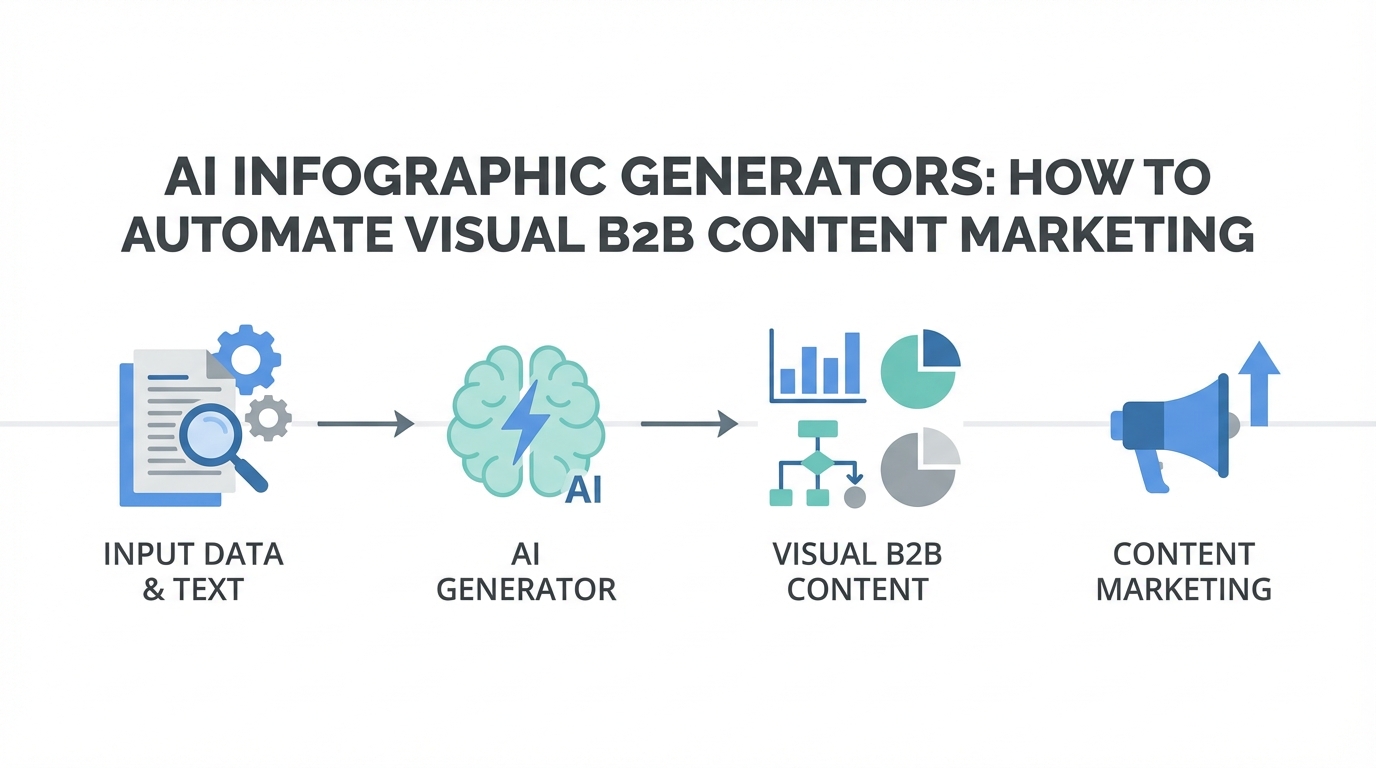 AI INFOGRAPHIC GENERATORS: HOW TO AUTOMATE VISUAL B2B CONTENT MARKETING

AI

INPUT DATA & TEXT

AI GENERATOR

VISUAL B2B CONTENT

CONTENT MARKETING